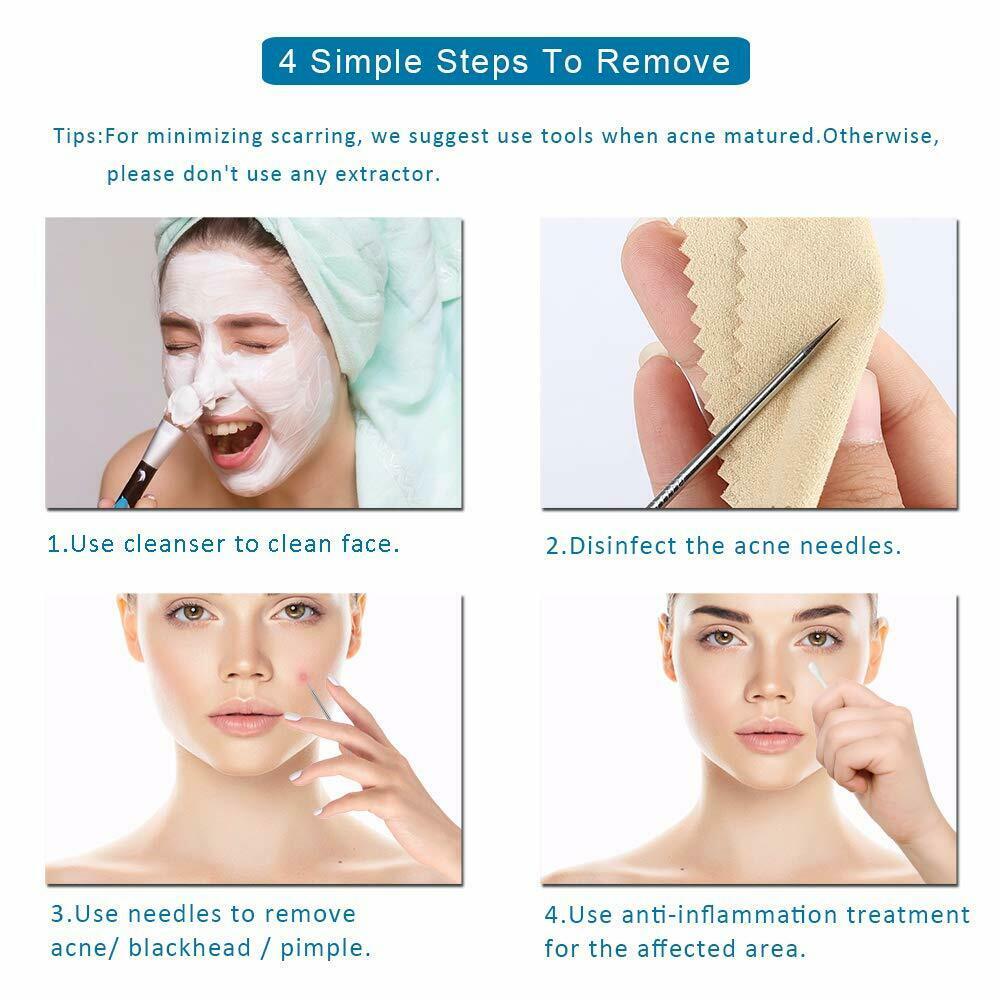 4 Simple Steps To Remove

Tips:For minimizing scarring, we suggest use tools when acne matured.Otherwise, please don't use any extractor.

1.Use cleanser to clean face.

2.Disinfect the acne needles.

3.Use needles to remove acne/ blackhead / pimple.

4.Use anti-inflammation treatment for the affected area.