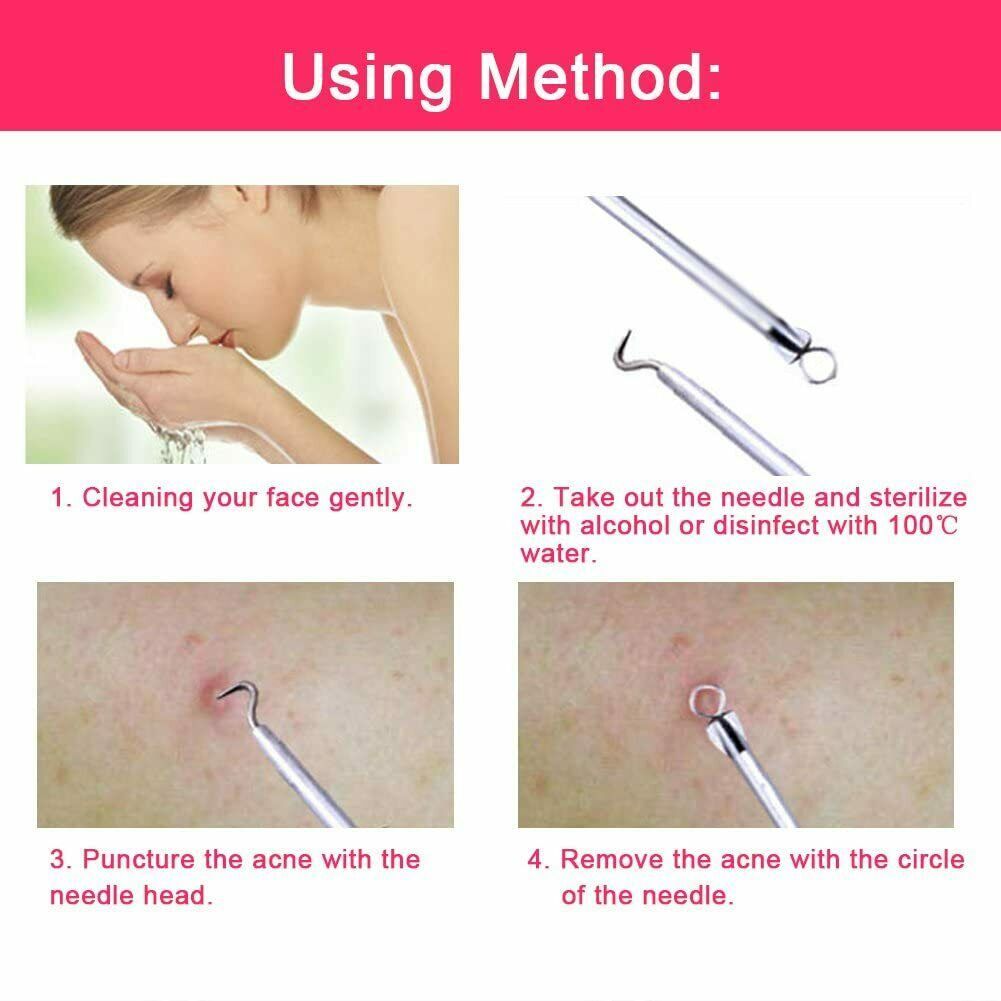 Using Method:

1. Cleaning your face gently.

2. Take out the needle and sterilize with alcohol or disinfect with 100℃ water.

3. Puncture the acne with the needle head.

4. Remove the acne with the circle of the needle.